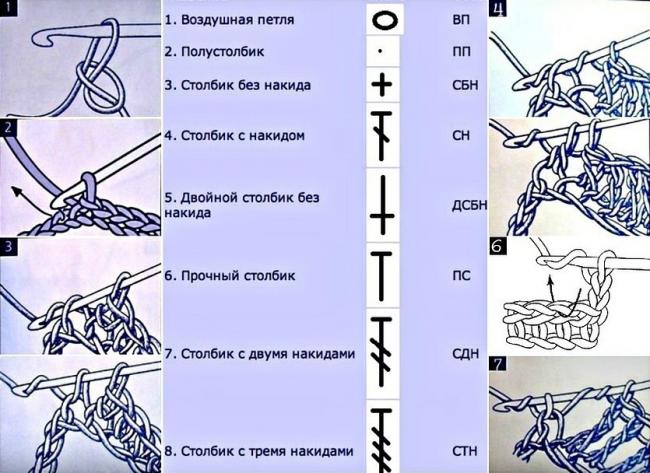 1

2

3

1. Воздушная петля ВП

2. Полустолбик ПП

3. Столбик без накида СБН

4. Столбик с накидом СН

5. Двойной столбик без накида ДСБН

6. Прочный столбик ПС

7. Столбик с двумя накидами СДН

8. Столбик с тремя накидами СТН

4

6

7