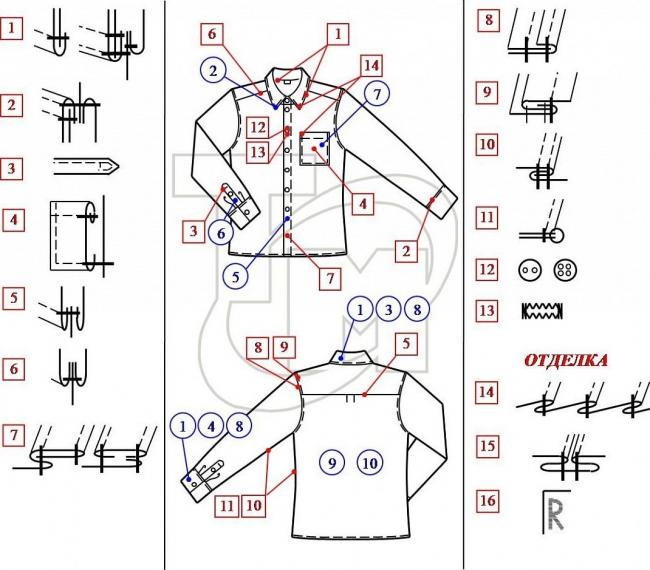 1
2
3
4
5
6
7

6
1
2
14
7
12
13
4
3
6
2
5
7

1 3 8
8 9
5
1 4 8
9 10
11 10

8
9
10
11
12
13
ОТДЕЛКА
14
15
16
R