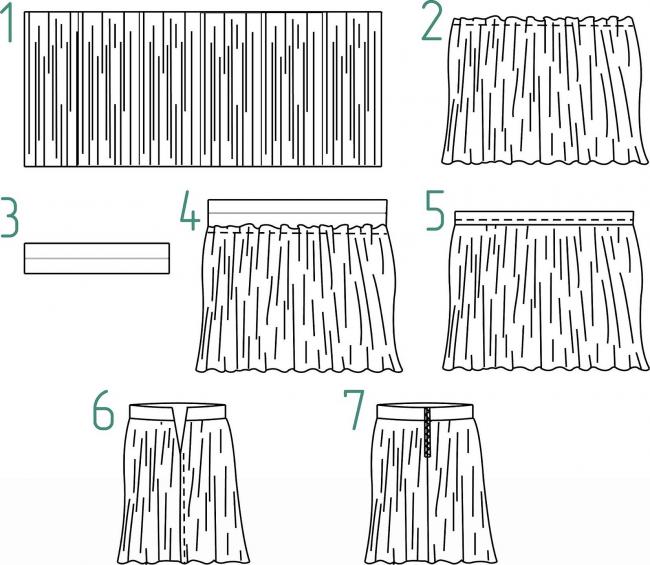 1
2
3
4
5
6
7