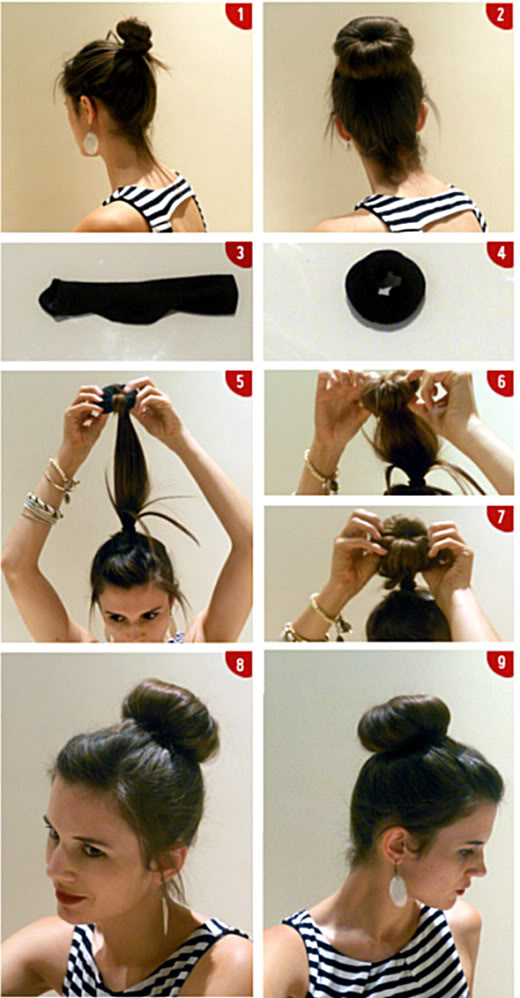 1
2
3
4
5
6
7
8
9