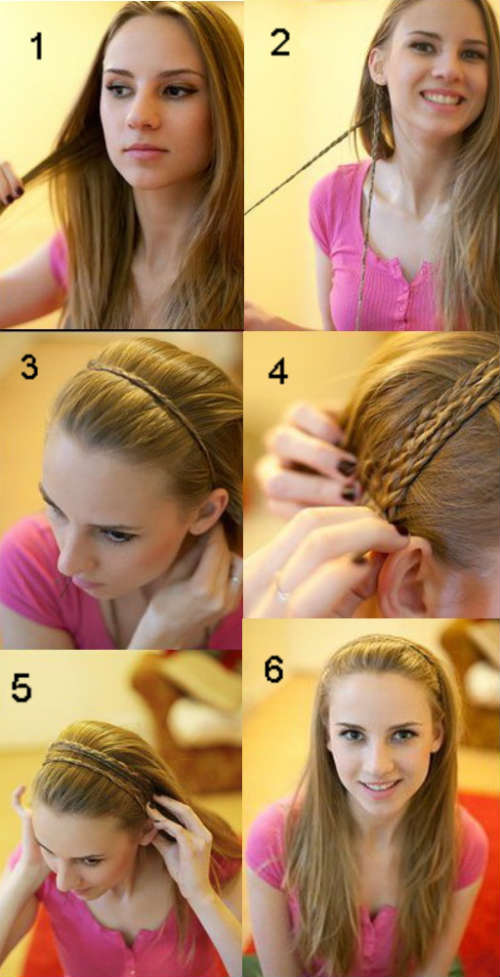 1
2
3
4
5
6